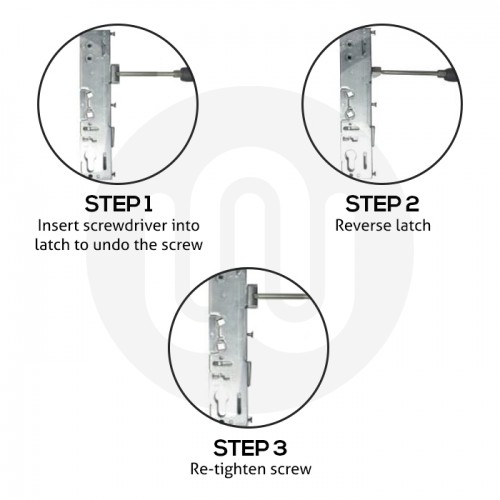 STEP 1
Insert screwdriver into latch to undo the screw

STEP 2
Reverse latch

STEP 3
Re-tighten screw